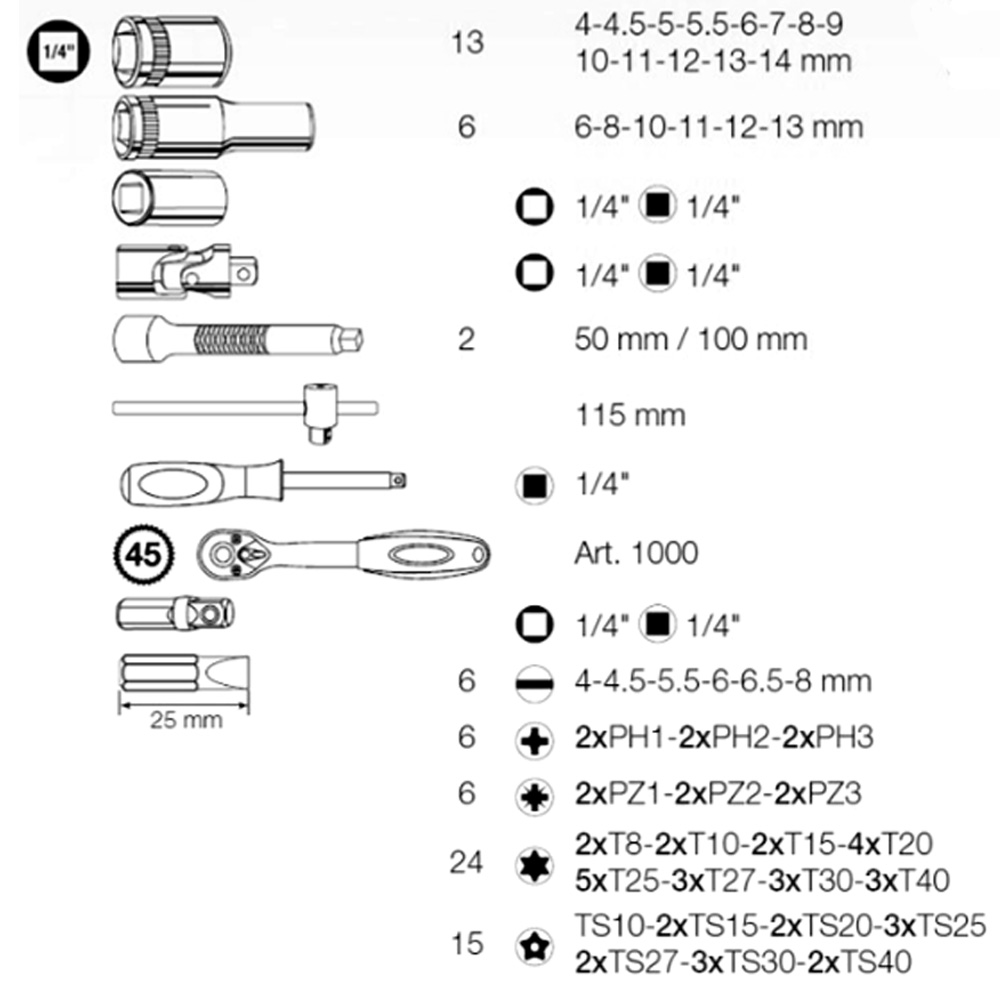 1/4"

13 4-4.5-5-5.5-6-7-8-9 10-11-12-13-14 mm

6 6-8-10-11-12-13 mm

1/4" 1/4"

1/4" 1/4"

2 50 mm / 100 mm

115 mm

1/4"

45

Art. 1000

1/4" 1/4"

25 mm

6 4-4.5-5.5-6-6.5-8 mm

6 2xPH1-2xPH2-2xPH3

6 2xPZ1-2xPZ2-2xPZ3

24 2xT8-2xT10-2xT15-4xT20 5xT25-3xT27-3xT30-3xT40

15 TS10-2xTS15-2xTS20-3xTS25 2xTS27-3xTS30-2xTS40