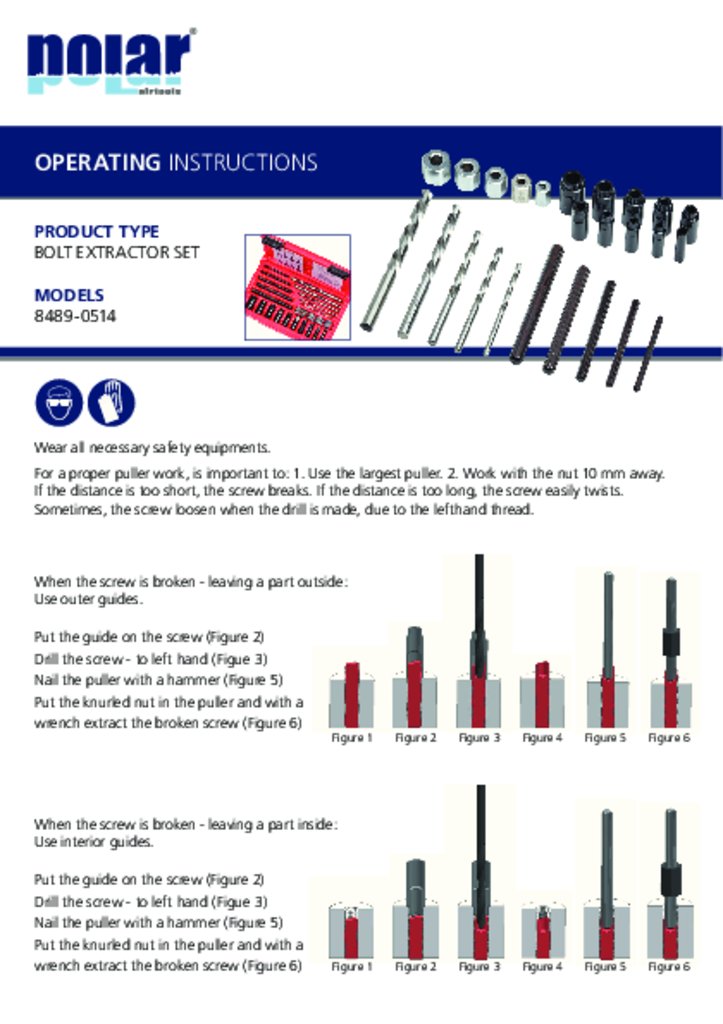 polar®
airtools

OPERATING INSTRUCTIONS

PRODUCT TYPE
BOLT EXTRACTOR SET

MODELS
8489-0514

Wear all necessary safety equipments.

For a proper puller work, is important to: 1. Use the largest puller. 2. Work with the nut 10 mm away. If the distance is too short, the screw breaks. If the distance is too long, the screw easily twists. Sometimes, the screw loosen when the drill is made, due to the lefthand thread.

When the screw is broken - leaving a part outside: Use outer guides.

Put the guide on the screw (Figure 2)
Drill the screw - to left hand (Figue 3)
Nail the puller with a hammer (Figure 5)
Put the knurled nut in the puller and with a wrench extract the broken screw (Figure 6)

Figure 1 Figure 2 Figure 3 Figure 4 Figure 5 Figure 6

When the screw is broken - leaving a part inside: Use interior guides.

Put the guide on the screw (Figure 2)
Drill the screw - to left hand (Figue 3)
Nail the puller with a hammer (Figure 5)
Put the knurled nut in the puller and with a wrench extract the broken screw (Figure 6)

Figure 1 Figure 2 Figure 3 Figure 4 Figure 5 Figure 6